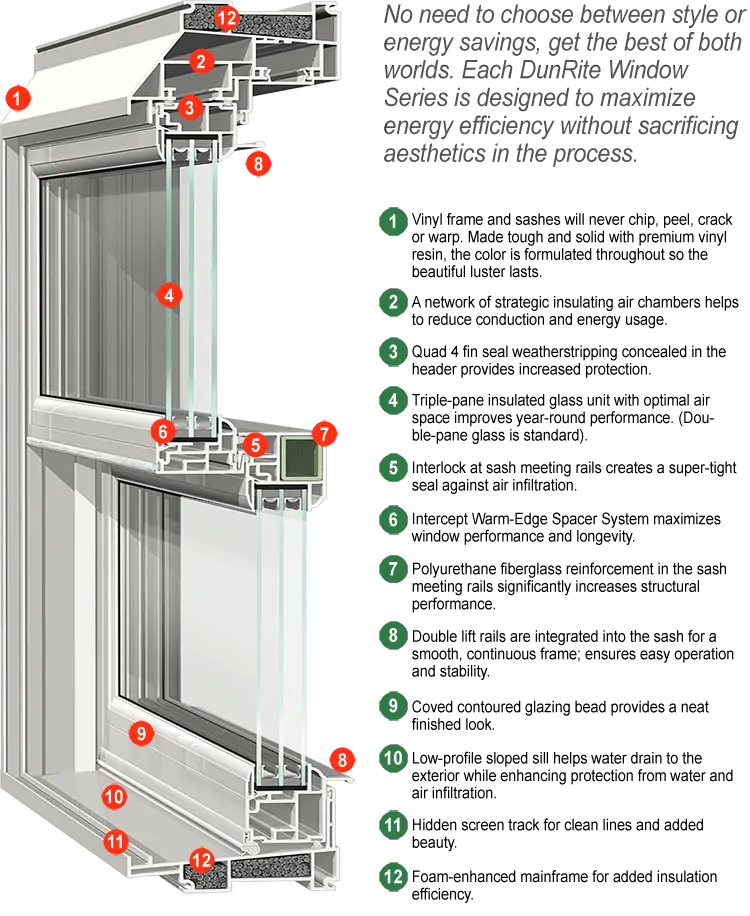 12
2
1
3
8
4
6
5
7
9
8
10
11
12

No need to choose between style or energy savings, get the best of both worlds. Each DunRite Window Series is designed to maximize energy efficiency without sacrificing aesthetics in the process.

1 Vinyl frame and sashes will never chip, peel, crack or warp. Made tough and solid with premium vinyl resin, the color is formulated throughout so the beautiful luster lasts.

2 A network of strategic insulating air chambers helps to reduce conduction and energy usage.

3 Quad 4 fin seal weatherstripping concealed in the header provides increased protection.

4 Triple-pane insulated glass unit with optimal air space improves year-round performance. (Double-pane glass is standard).

5 Interlock at sash meeting rails creates a super-tight seal against air infiltration.

6 Intercept Warm-Edge Spacer System maximizes window performance and longevity.

7 Polyurethane fiberglass reinforcement in the sash meeting rails significantly increases structural performance.

8 Double lift rails are integrated into the sash for a smooth, continuous frame; ensures easy operation and stability.

9 Coved contoured glazing bead provides a neat finished look.

10 Low-profile sloped sill helps water drain to the exterior while enhancing protection from water and air infiltration.

11 Hidden screen track for clean lines and added beauty.

12 Foam-enhanced mainframe for added insulation efficiency.